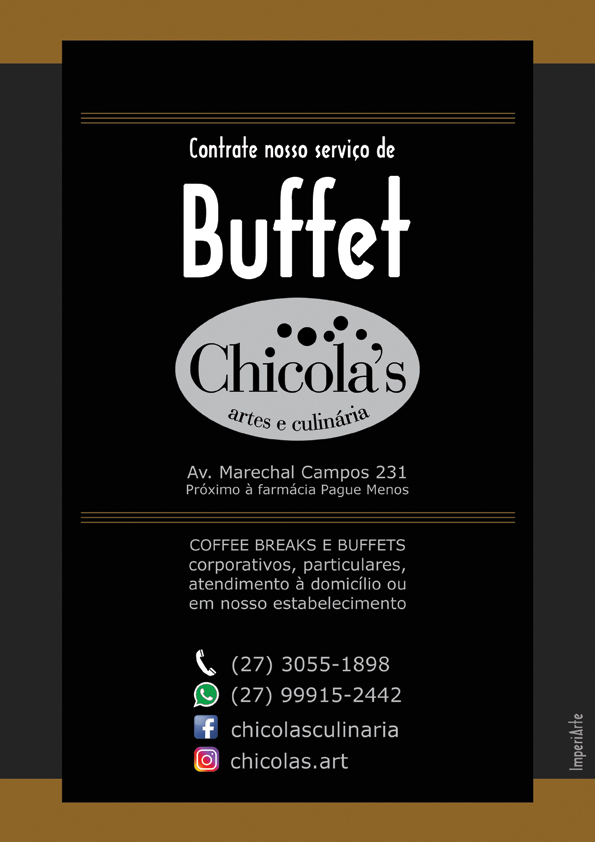 Contrate nosso serviço de

Buffet

Chicola's

artes e culinária

Av. Marechal Campos 231
Próximo à farmácia Pague Menos

COFFEE BREAKS E BUFFETS corporativos, particulares, atendimento à domicílio ou em nosso estabelecimento

(27) 3055-1898
(27) 99915-2442
chicolasculinaria
chicolas.art

ImperiArte